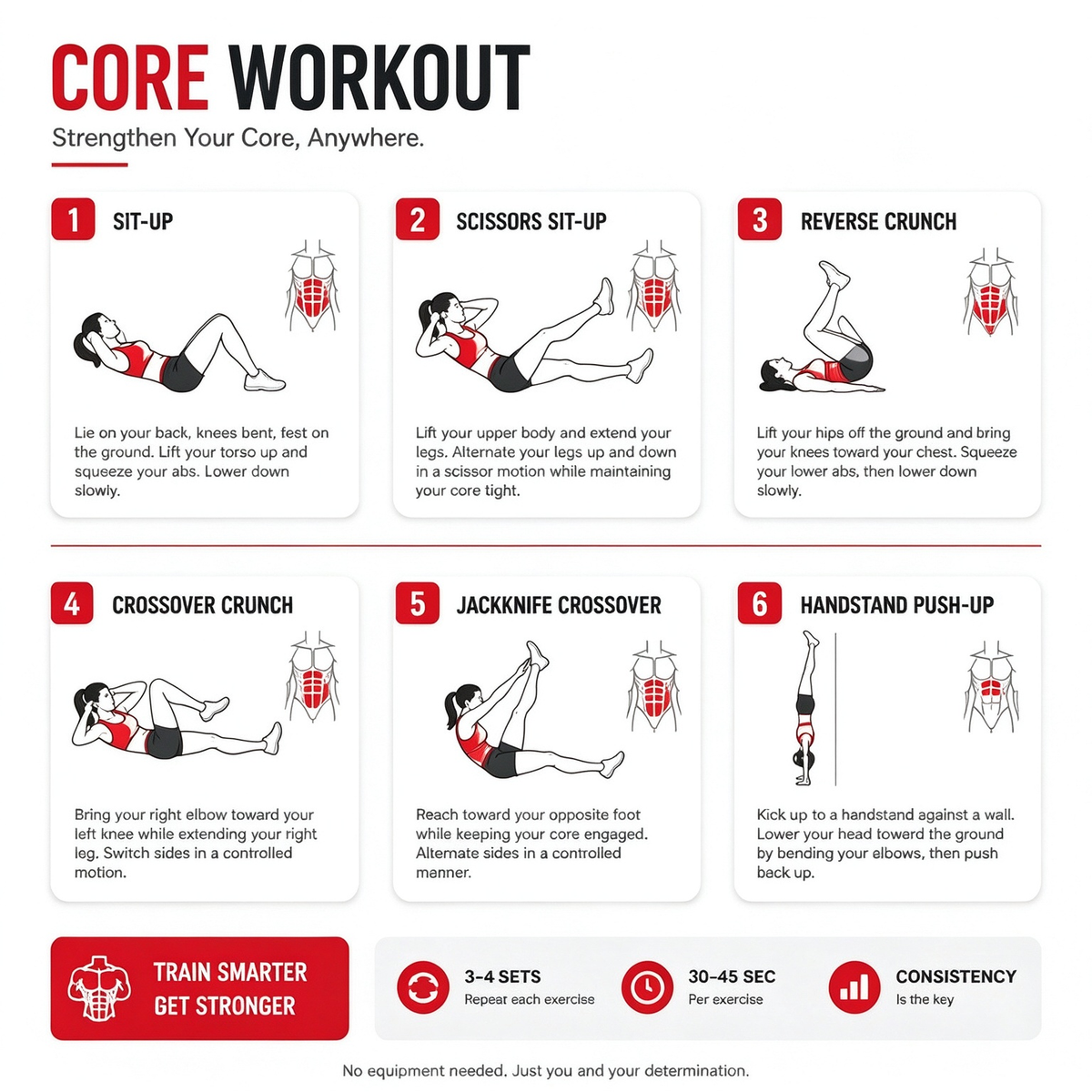 CORE WORKOUT

Strengthen Your Core, Anywhere.

1 SIT-UP

Lie on your back, knees bent, fest on the ground. Lift your torso up and squeeze your abs. Lower down slowly.

2 SCISSORS SIT-UP

Lift your upper body and extend your legs. Alternate your legs up and down in a scissor motion while maintaining your core tight.

3 REVERSE CRUNCH

Lift your hips off the ground and bring your knees toward your chest. Squeeze your lower abs, then lower down slowly.

4 CROSSOVER CRUNCH

Bring your right elbow toward your left knee while extending your right leg. Switch sides in a controlled motion.

5 JACKKNIFE CROSSOVER

Reach toward your opposite foot while keeping your core engaged. Alternate sides in a controlled manner.

6 HANDSTAND PUSH-UP

Kick up to a handstand against a wall. Lower your head toward the ground by bending your elbows, then push back up.

TRAIN SMARTER
GET STRONGER

3-4 SETS
Repeat each exercise

30-45 SEC
Per exercise

CONSISTENCY
Is the key

No equipment needed. Just you and your determination.